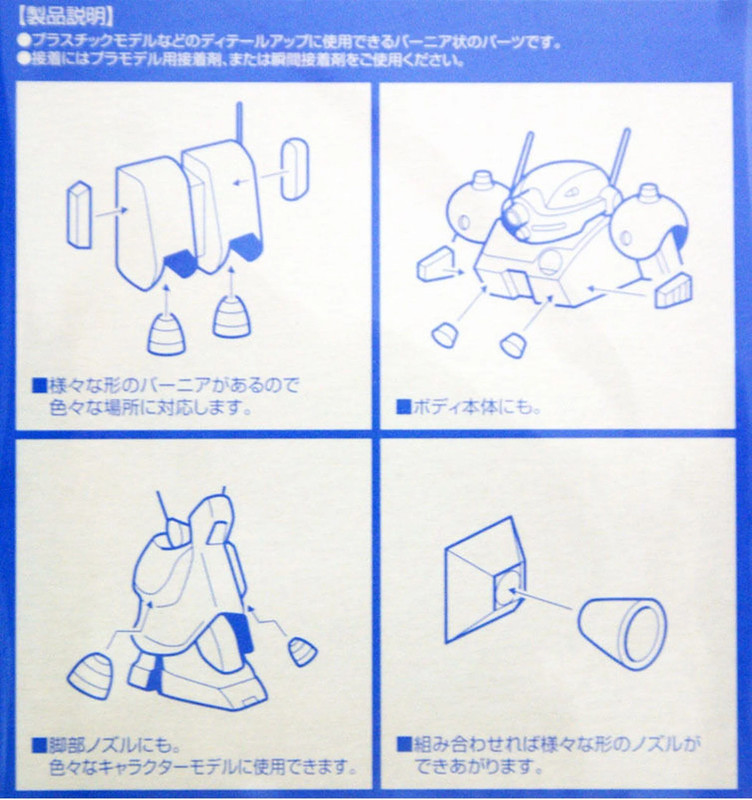 【製品説明】
●プラスチックモデルなどのディテールアップに使用できるバーニア状のパーツです。
●接着にはプラモデル用接着剤、または瞬間接着剤をご使用ください。

■様々な形のバーニアがあるので色々な場所に対応します。

■ボディ本体にも。

■脚部ノズルにも。
色々なキャラクターモデルに使用できます。

■組み合わせれば様々な形のノズルができあがります。